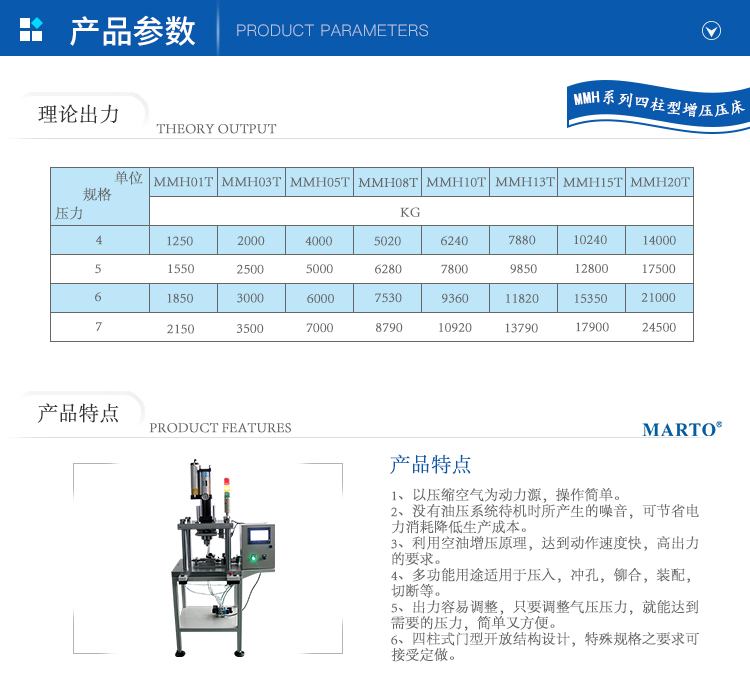 产品参数 PRODUCT PARAMETERS

理论出力 THEORY OUTPUT

MMH系列四柱型增压压床

| 单位 规格 压力 | MMH01T | MMH03T | MMH05T | MMH08T | MMH10T | MMH13T | MMH15T | MMH20T |
|---|---|---|---|---|---|---|---|---|
| | KG | | | | | | | |
| 4 | 1250 | 2000 | 4000 | 5020 | 6240 | 7880 | 10240 | 14000 |
| 5 | 1550 | 2500 | 5000 | 6280 | 7800 | 9850 | 12800 | 17500 |
| 6 | 1850 | 3000 | 6000 | 7530 | 9360 | 11820 | 15350 | 21000 |
| 7 | 2150 | 3500 | 7000 | 8790 | 10920 | 13790 | 17900 | 24500 |

产品特点 PRODUCT FEATURES

MARTO®

产品特点

1、以压缩空气为动力源，操作简单。
2、没有油压系统待机时所产生的噪音，可节省电力消耗降低生产成本。
3、利用空油增压原理，达到动作速度快，高出力的要求。
4、多功能用途适用于压入，冲孔，铆合，装配，切断等。
5、出力容易调整，只要调整气压压力，就能达到需要的压力，简单又方便。
6、四柱式门型开放结构设计，特殊规格之要求可接受定做。