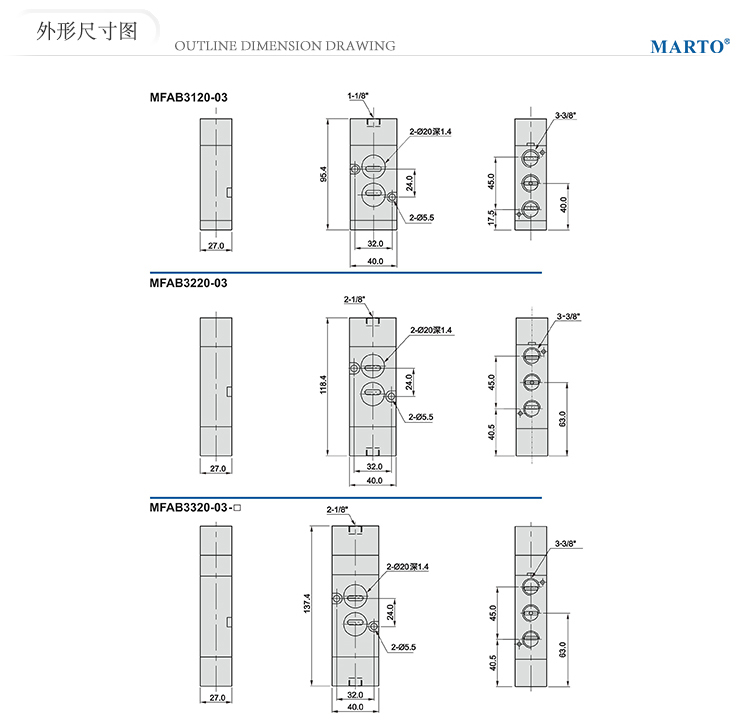 外形尺寸图
OUTLINE DIMENSION DRAWING
MARTO®

MFAB3120-03
27.0
1-1/8"
2-Ø20深1.4
95.4
24.0
2-Ø5.5
32.0
40.0
3-3/8"
45.0
17.5
40.0

MFAB3220-03
27.0
2-1/8"
2-Ø20深1.4
118.4
24.0
2-Ø5.5
32.0
40.0
3-3/8"
45.0
40.5
63.0

MFAB3320-03-□
27.0
2-1/8"
2-Ø20深1.4
137.4
24.0
2-Ø5.5
32.0
40.0
3-3/8"
45.0
40.5
63.0